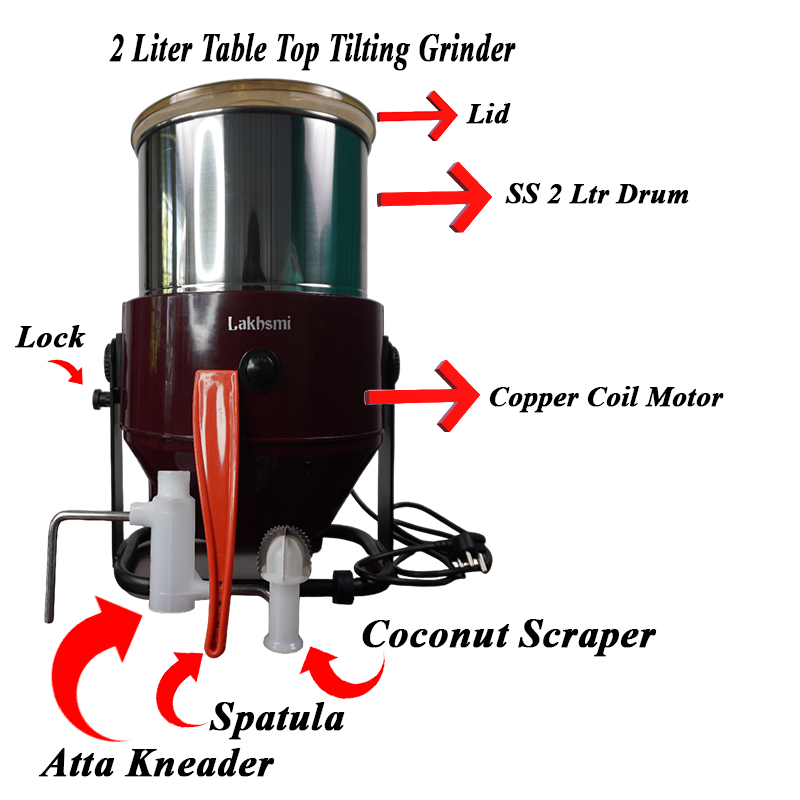 2 Liter Table Top Tilting Grinder

Lid

SS 2 Ltr Drum

Lakhsmi

Lock

Copper Coil Motor

Coconut Scraper

Spatula

Atta Kneader